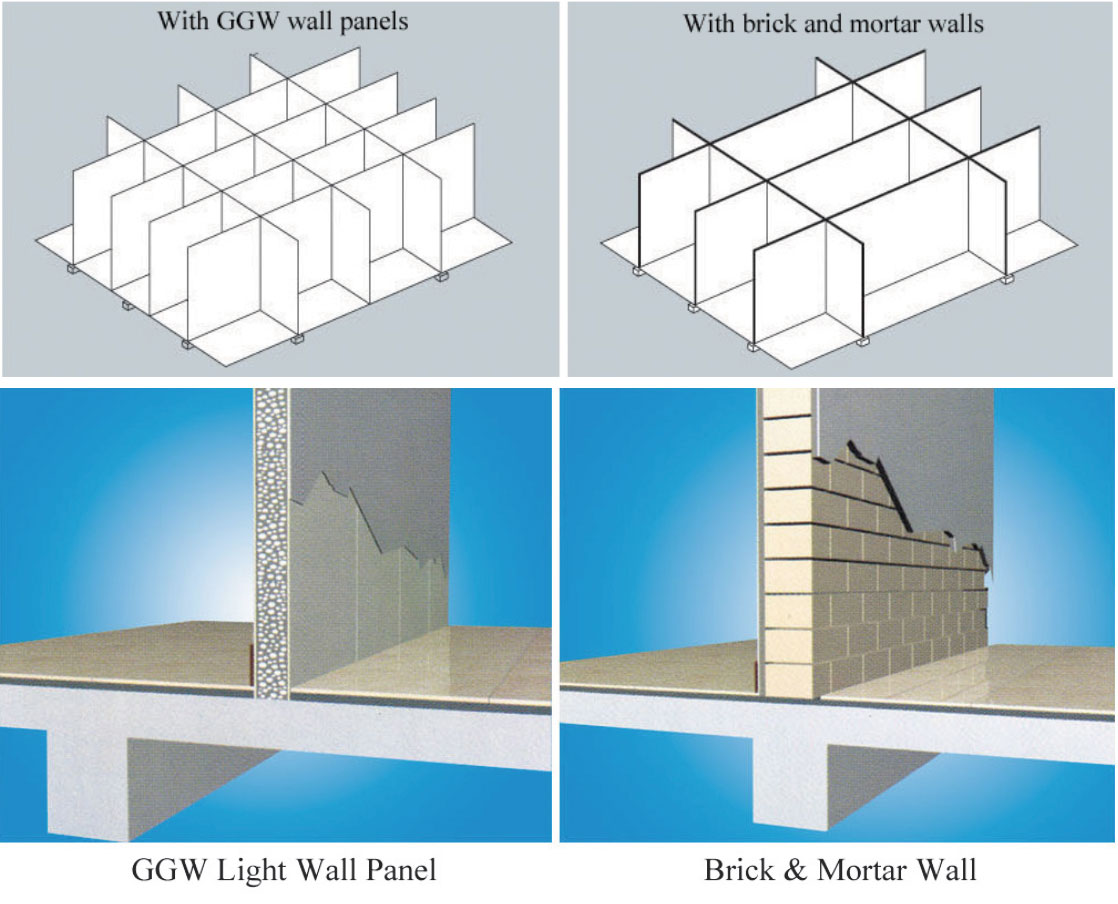 With GGW wall panels

With brick and mortar walls

GGW Light Wall Panel

Brick & Mortar Wall