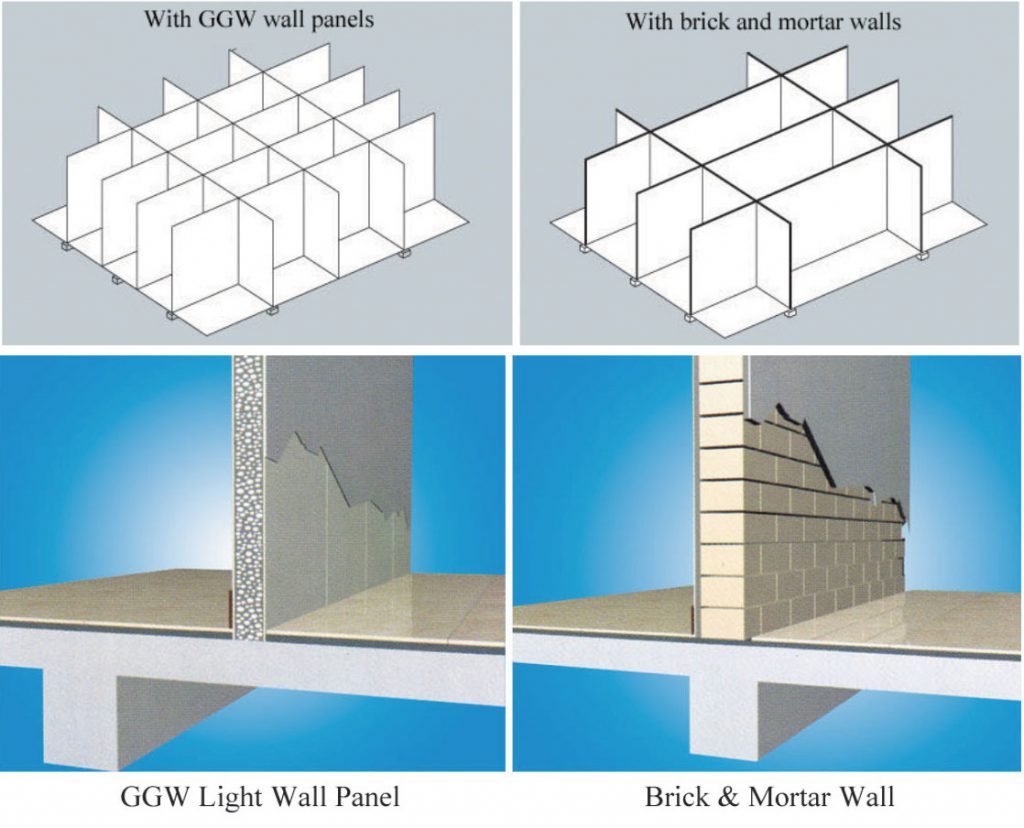 With GGW wall panels

With brick and mortar walls

GGW Light Wall Panel

Brick & Mortar Wall